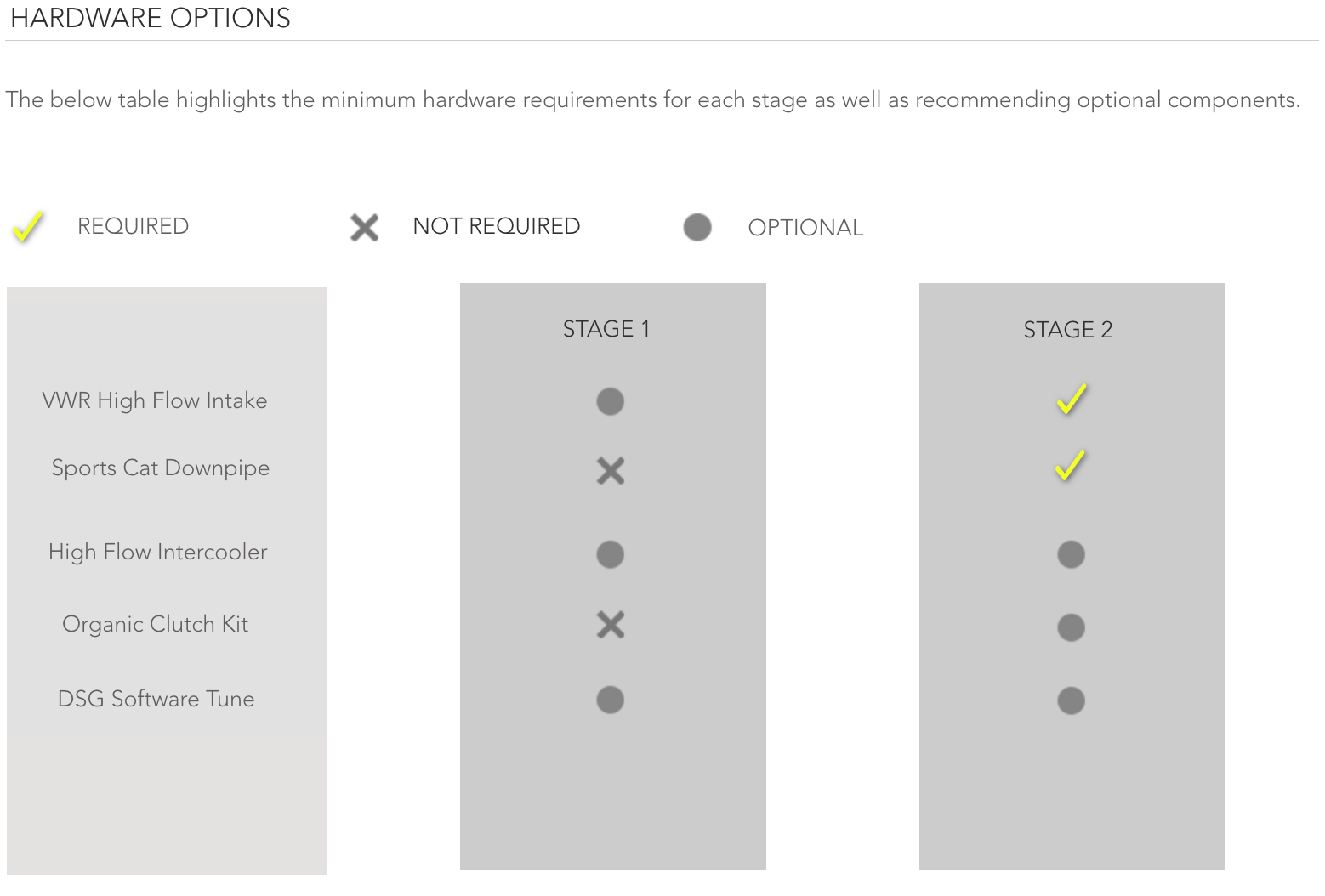 HARDWARE OPTIONS

The below table highlights the minimum hardware requirements for each stage as well as recommending optional components.

✓ REQUIRED ✕ NOT REQUIRED ● OPTIONAL

| | STAGE 1 | STAGE 2 |
|---|---|---|
| VWR High Flow Intake | ● | ✓ |
| Sports Cat Downpipe | ✕ | ✓ |
| High Flow Intercooler | ● | ● |
| Organic Clutch Kit | ✕ | ● |
| DSG Software Tune | ● | ● |